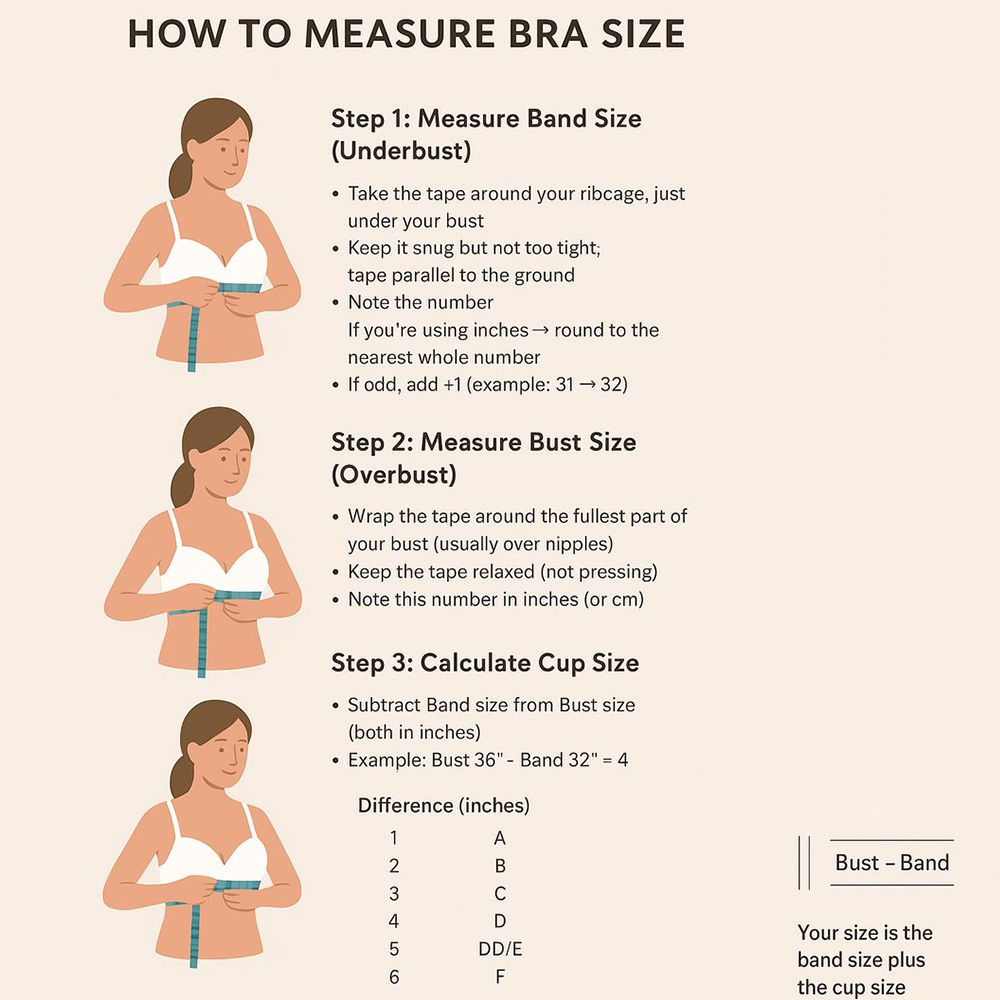 HOW TO MEASURE BRA SIZE

Step 1: Measure Band Size (Underbust)

• Take the tape around your ribcage, just under your bust
• Keep it snug but not too tight; tape parallel to the ground
• Note the number
If you're using inches → round to the nearest whole number
• If odd, add +1 (example: 31 → 32)

Step 2: Measure Bust Size (Overbust)

• Wrap the tape around the fullest part of your bust (usually over nipples)
• Keep the tape relaxed (not pressing)
• Note this number in inches (or cm)

Step 3: Calculate Cup Size

• Subtract Band size from Bust size (both in inches)
• Example: Bust 36" - Band 32" = 4

| Difference (inches) | |
|---|---|
| 1 | A |
| 2 | B |
| 3 | C |
| 4 | D |
| 5 | DD/E |
| 6 | F |

Bust – Band

Your size is the band size plus the cup size