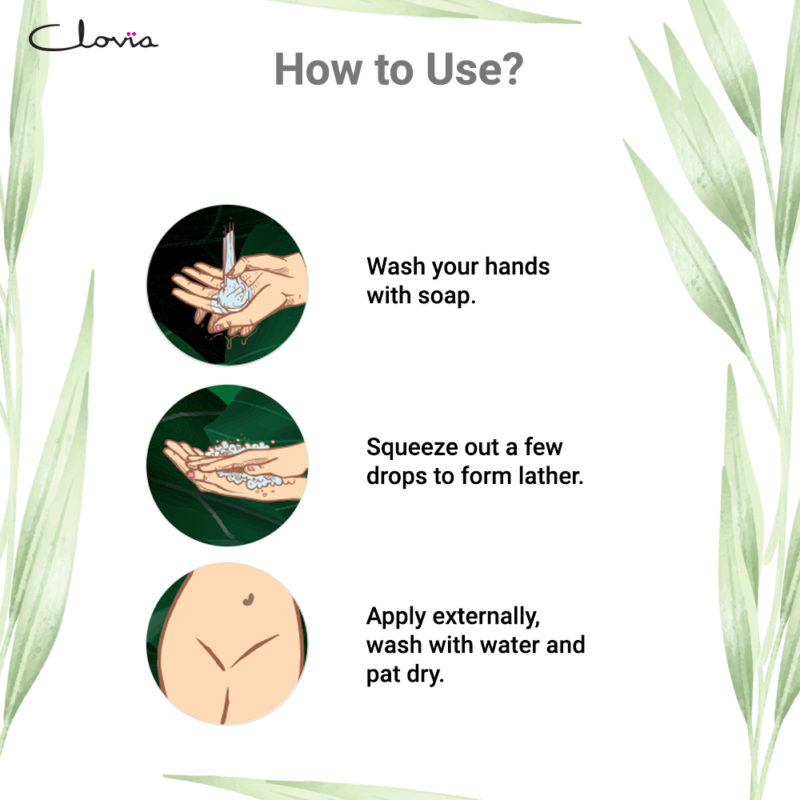 Clovia

How to Use?

Wash your hands with soap.

Squeeze out a few drops to form lather.

Apply externally, wash with water and pat dry.